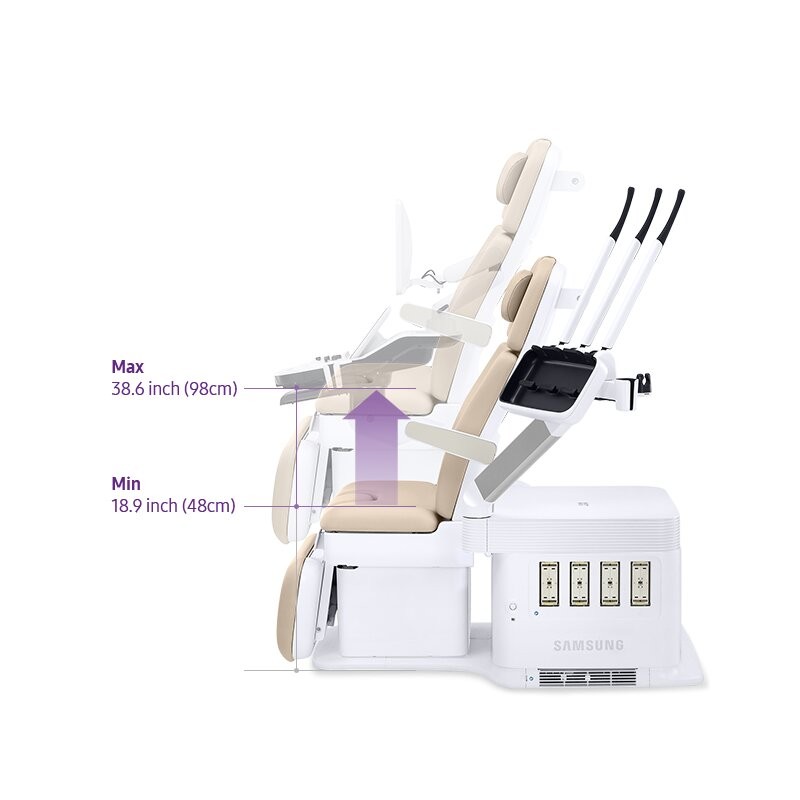 Max
38.6 inch (98cm)

Min
18.9 inch (48cm)

SAMSUNG